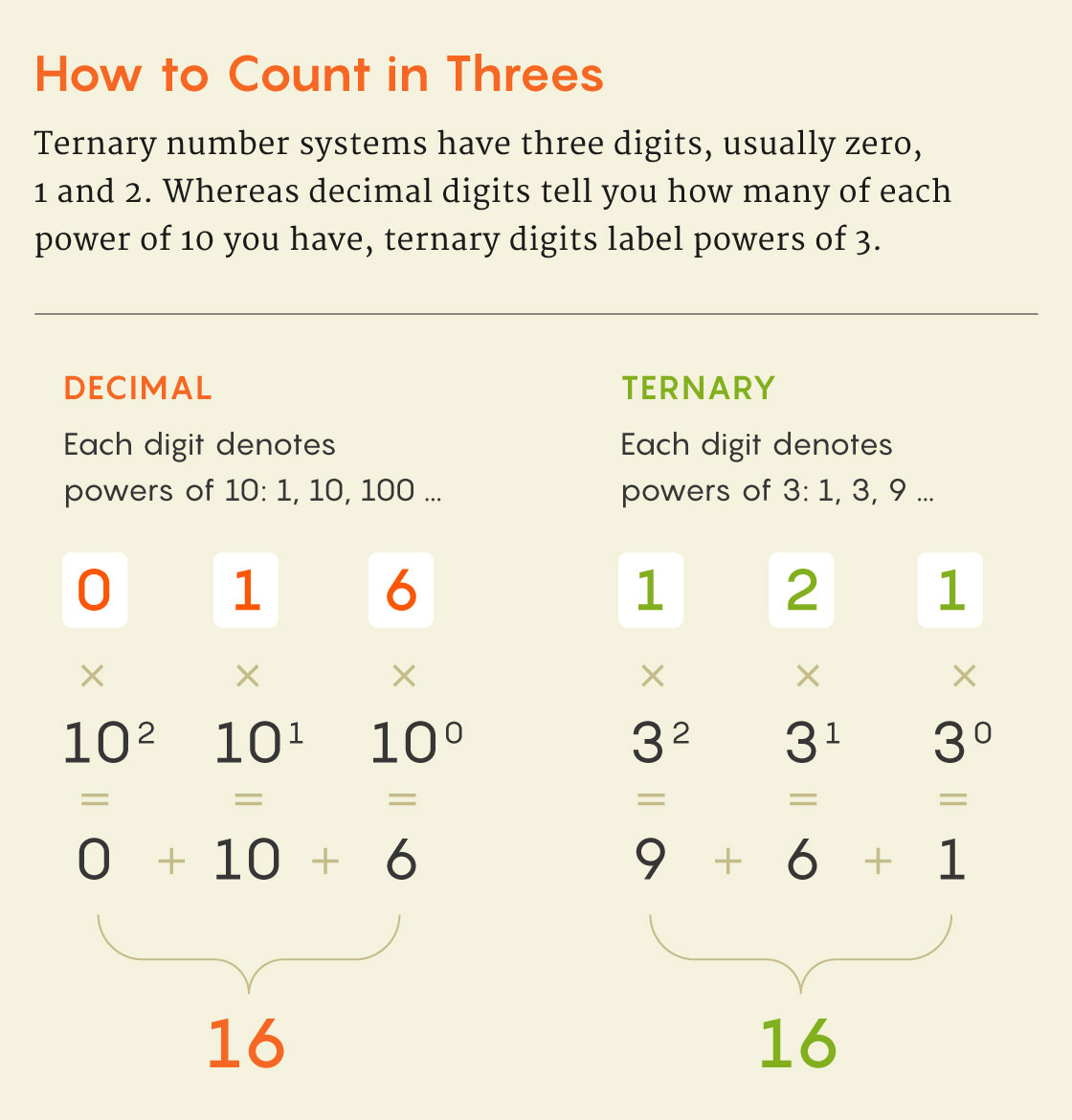 How to Count in Threes

Ternary number systems have three digits, usually zero, 1 and 2. Whereas decimal digits tell you how many of each power of 10 you have, ternary digits label powers of 3.

DECIMAL

Each digit denotes powers of 10: 1, 10, 100 ...

0 1 6

× × ×

$10^2$ $10^1$ $10^0$

= = =

0 + 10 + 6

16

TERNARY

Each digit denotes powers of 3: 1, 3, 9 ...

1 2 1

× × ×

$3^2$ $3^1$ $3^0$

= = =

9 + 6 + 1

16