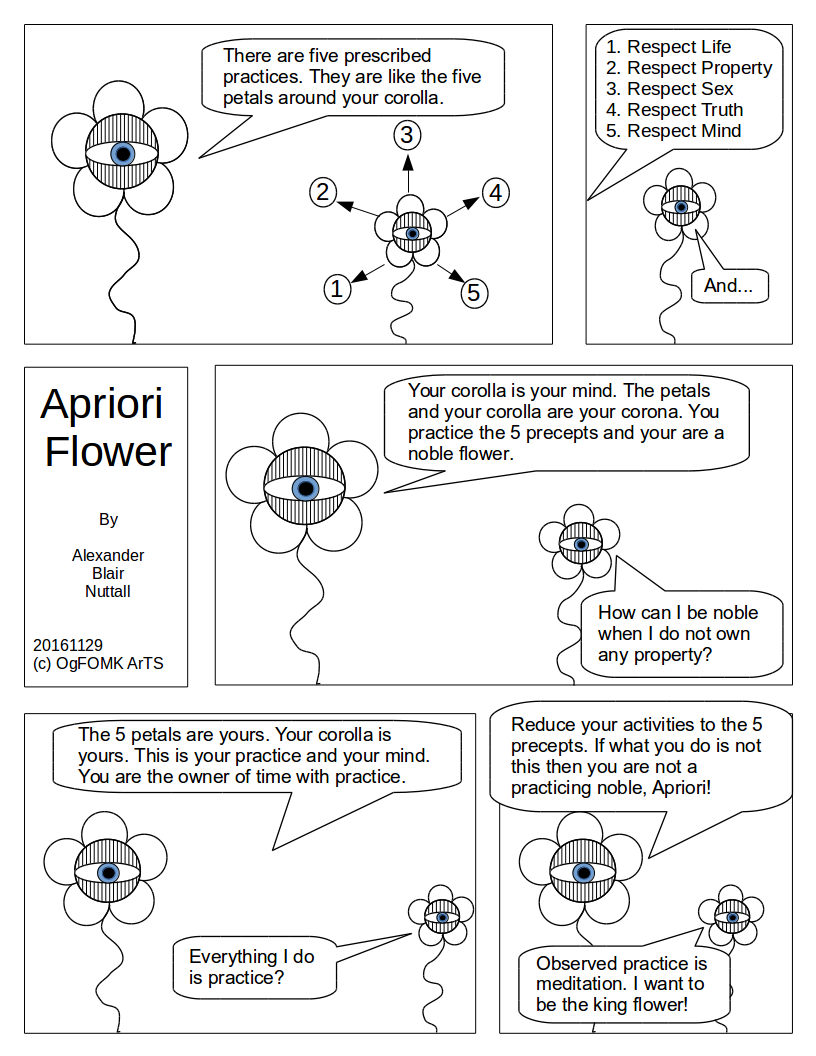 There are five prescribed practices. They are like the five petals around your corolla.

3

2

4

1

5

1. Respect Life
2. Respect Property
3. Respect Sex
4. Respect Truth
5. Respect Mind

And...

Apriori Flower

By

Alexander Blair Nuttall

20161129
(c) OgFOMK ArTS

Your corolla is your mind. The petals and your corolla are your corona. You practice the 5 precepts and your are a noble flower.

How can I be noble when I do not own any property?

The 5 petals are yours. Your corolla is yours. This is your practice and your mind. You are the owner of time with practice.

Everything I do is practice?

Reduce your activities to the 5 precepts. If what you do is not this then you are not a practicing noble, Apriori!

Observed practice is meditation. I want to be the king flower!