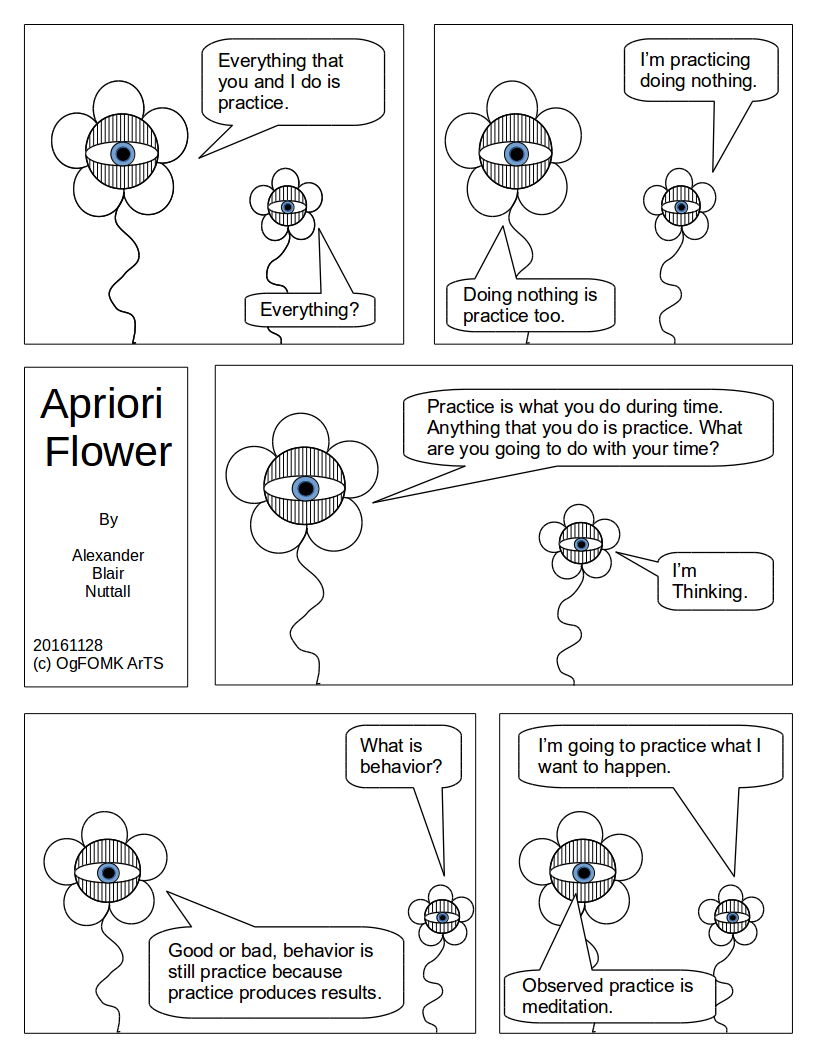 Everything that you and I do is practice.

Everything?

I'm practicing doing nothing.

Doing nothing is practice too.

Apriori Flower

By

Alexander Blair Nuttall

20161128
(c) OgFOMK ArTS

Practice is what you do during time. Anything that you do is practice. What are you going to do with your time?

I'm Thinking.

What is behavior?

Good or bad, behavior is still practice because practice produces results.

I'm going to practice what I want to happen.

Observed practice is meditation.