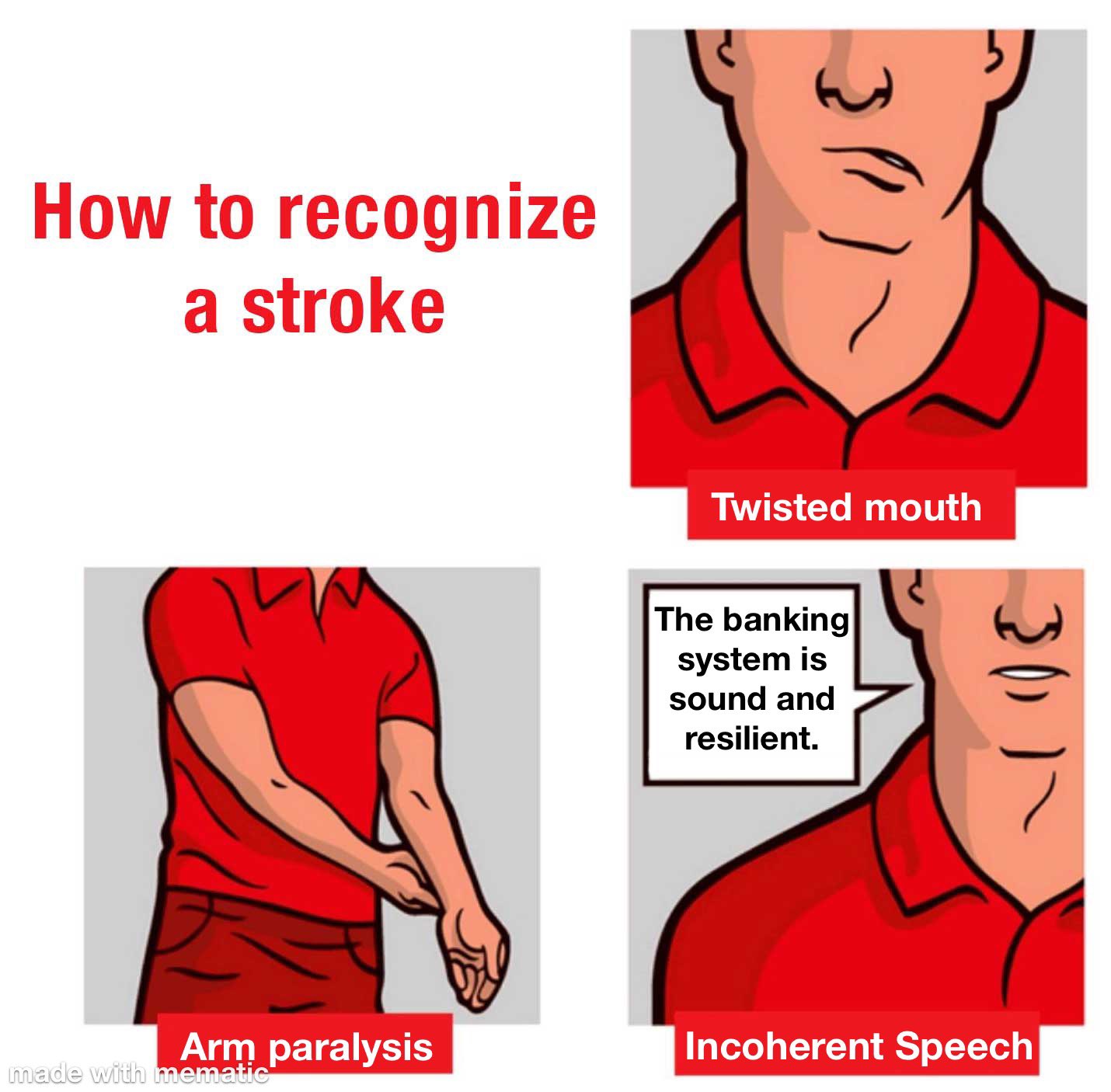 How to recognize a stroke

Twisted mouth

Arm paralysis

The banking system is sound and resilient.

Incoherent Speech

made with mematic