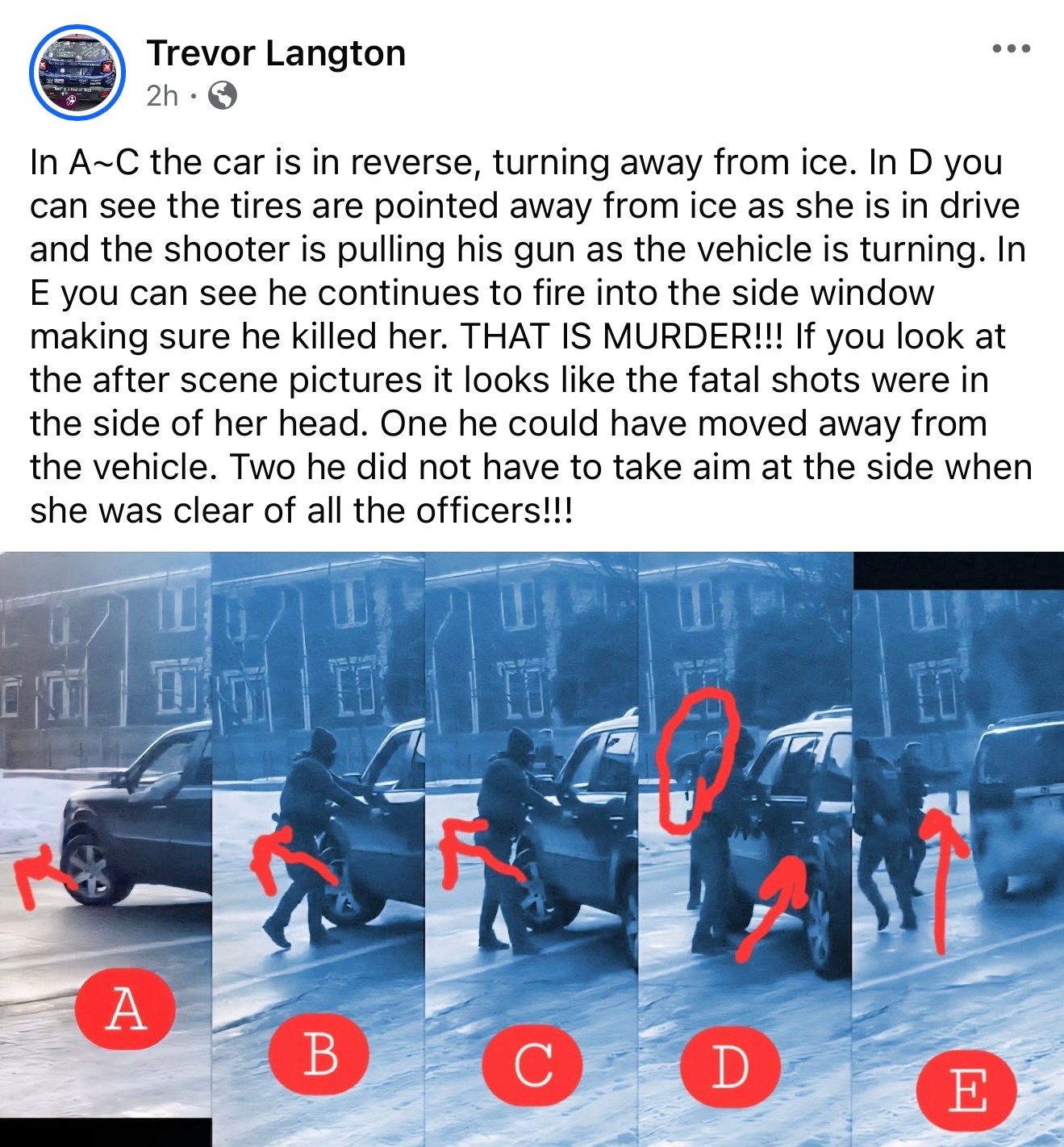 Trevor Langton
2h ·

In A~C the car is in reverse, turning away from ice. In D you can see the tires are pointed away from ice as she is in drive and the shooter is pulling his gun as the vehicle is turning. In E you can see he continues to fire into the side window making sure he killed her. THAT IS MURDER!!! If you look at the after scene pictures it looks like the fatal shots were in the side of her head. One he could have moved away from the vehicle. Two he did not have to take aim at the side when she was clear of all the officers!!!

A

B

C

D

E