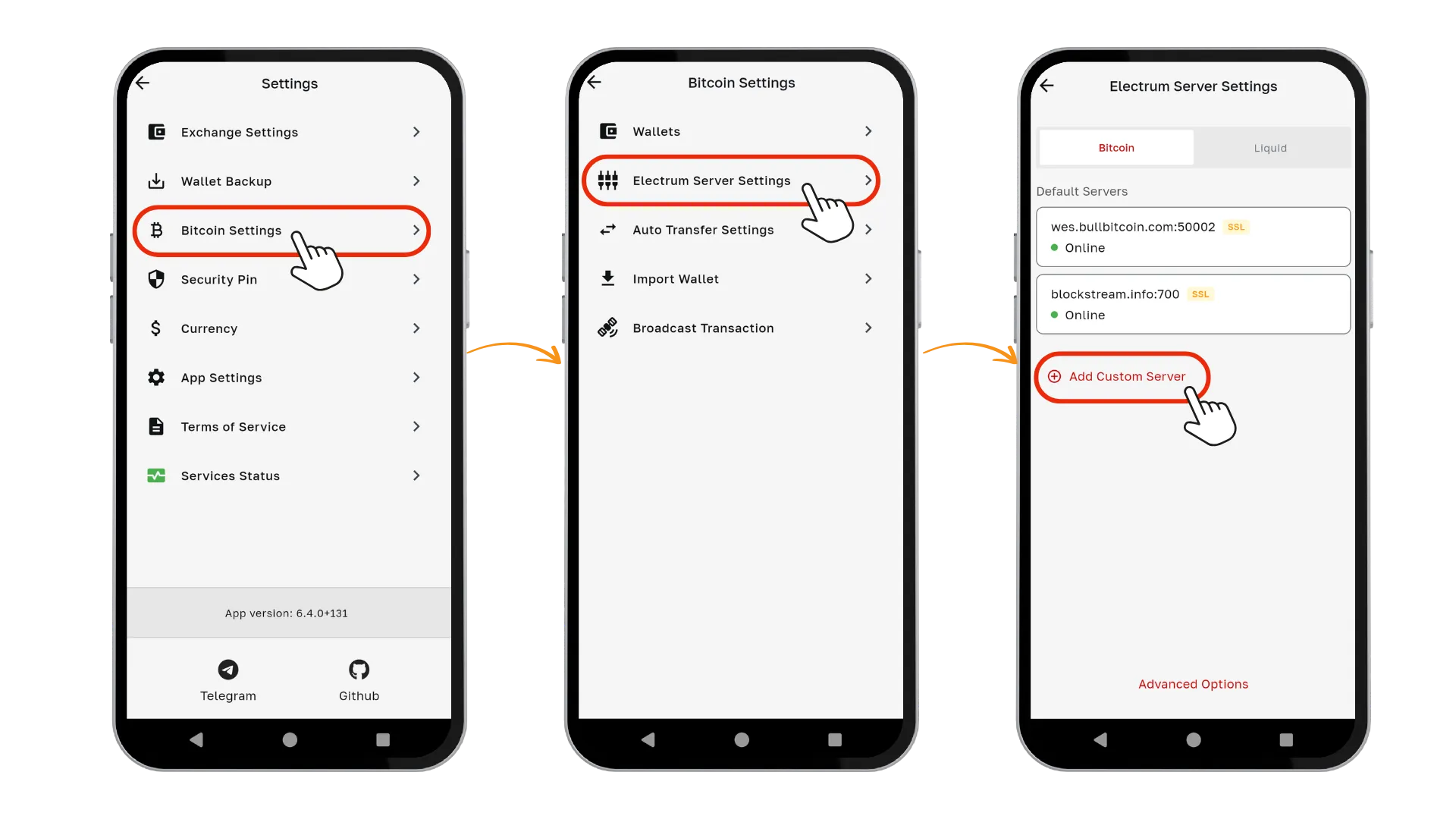 Settings

Exchange Settings

Wallet Backup

Bitcoin Settings

Security Pin

Currency

App Settings

Terms of Service

Services Status

App version: 6.4.0+131

Telegram

Github

Bitcoin Settings

Wallets

Electrum Server Settings

Auto Transfer Settings

Import Wallet

Broadcast Transaction

Electrum Server Settings

Bitcoin

Liquid

Default Servers

wes.bullbitcoin.com:50002 SSL

Online

blockstream.info:700 SSL

Online

Add Custom Server

Advanced Options