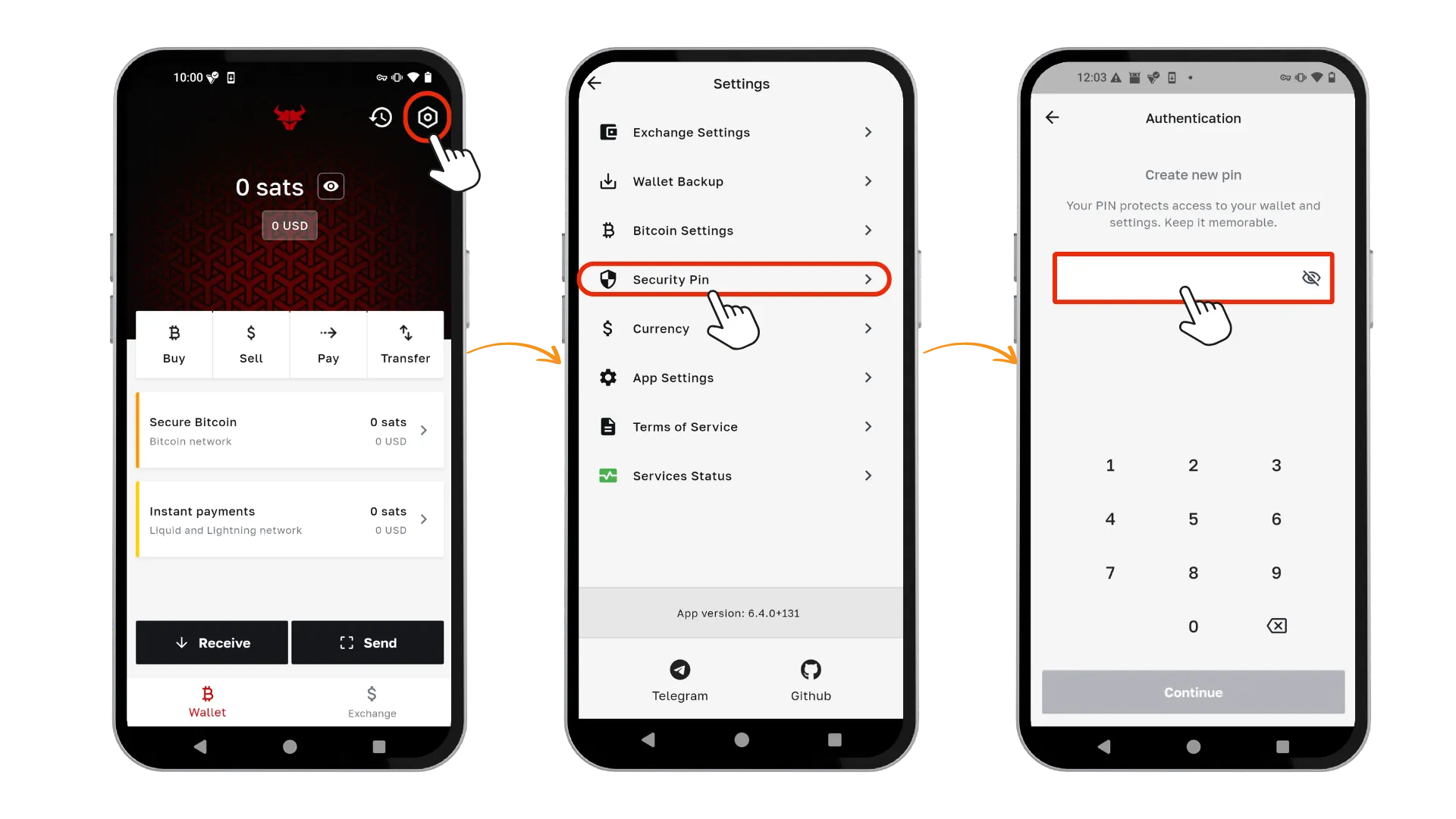 10:00

0 sats

0 USD

Buy
Sell
Pay
Transfer

Secure Bitcoin
Bitcoin network
0 sats
0 USD

Instant payments
Liquid and Lightning network
0 sats
0 USD

Receive
Send

Wallet
Exchange

Settings

Exchange Settings
Wallet Backup
Bitcoin Settings
Security Pin
Currency
App Settings
Terms of Service
Services Status

App version: 6.4.0+131

Telegram
Github

12:03

Authentication

Create new pin

Your PIN protects access to your wallet and settings. Keep it memorable.

1
2
3
4
5
6
7
8
9
0

Continue