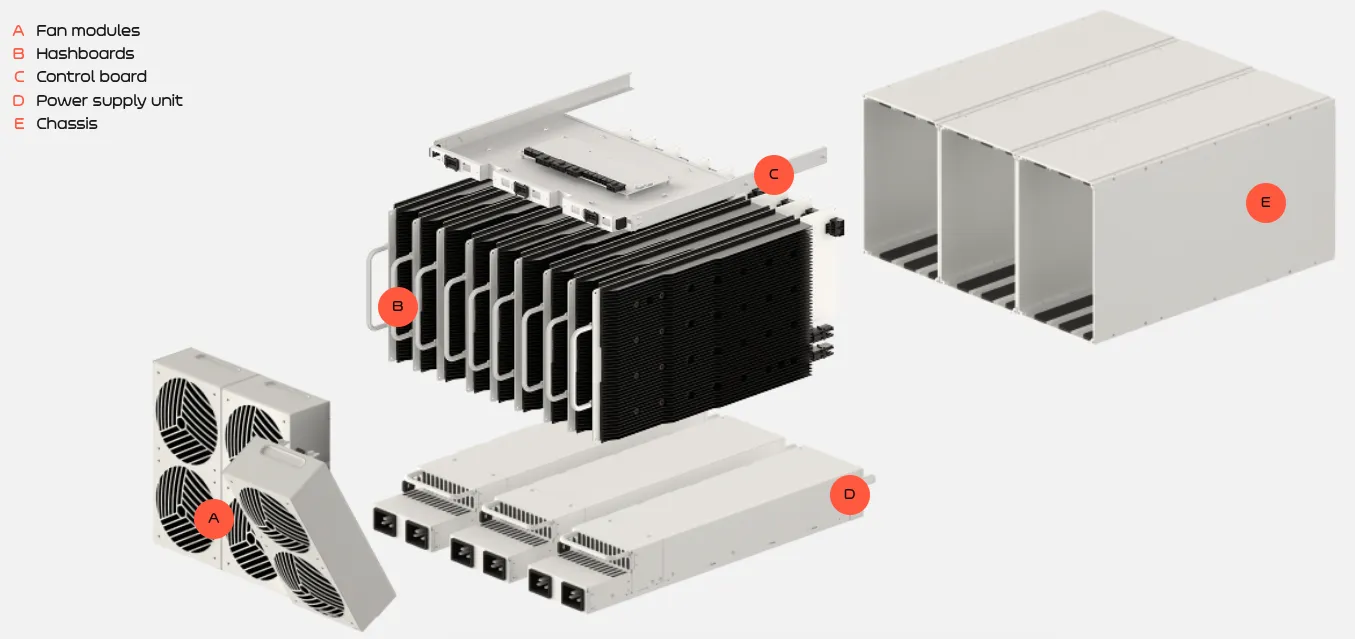 A Fan modules
B Hashboards
C Control board
D Power supply unit
E Chassis

C

E

B

A

D